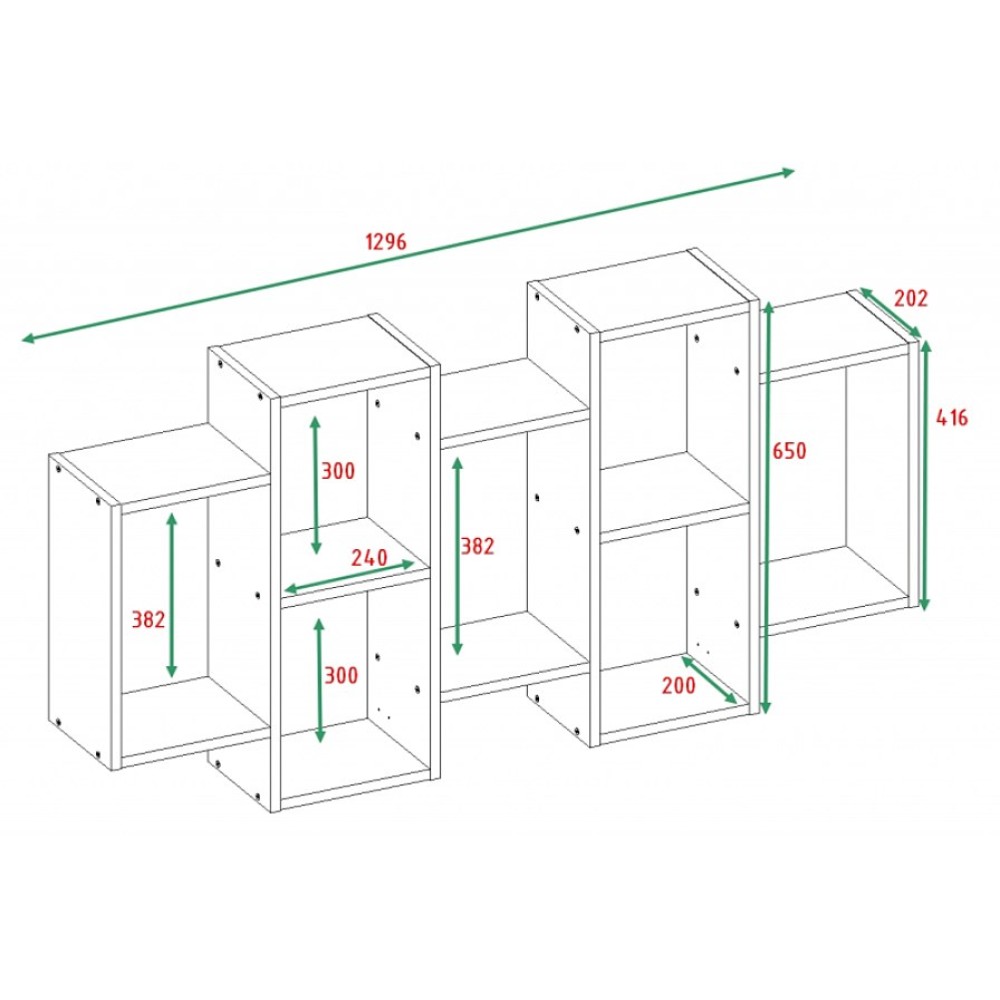 1296

202

416

650

300

240

382

382

300

200