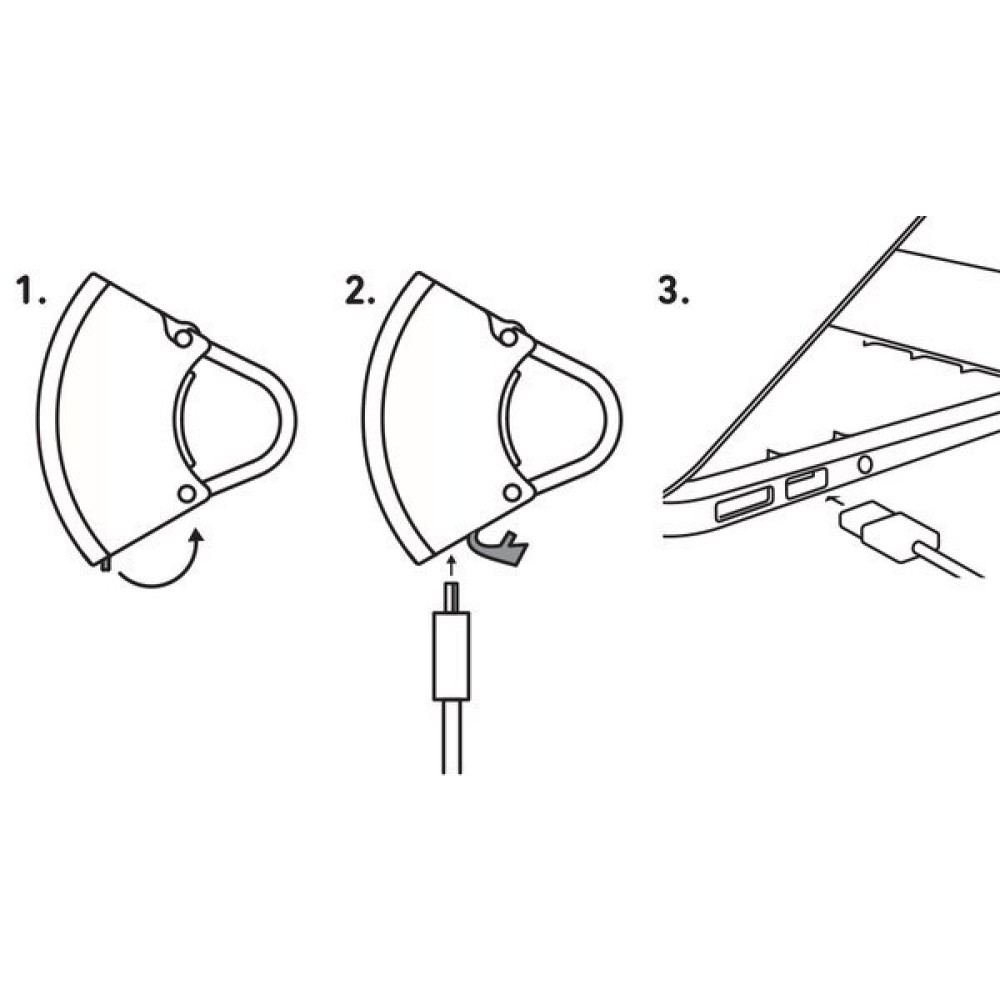 1.

2.

3.