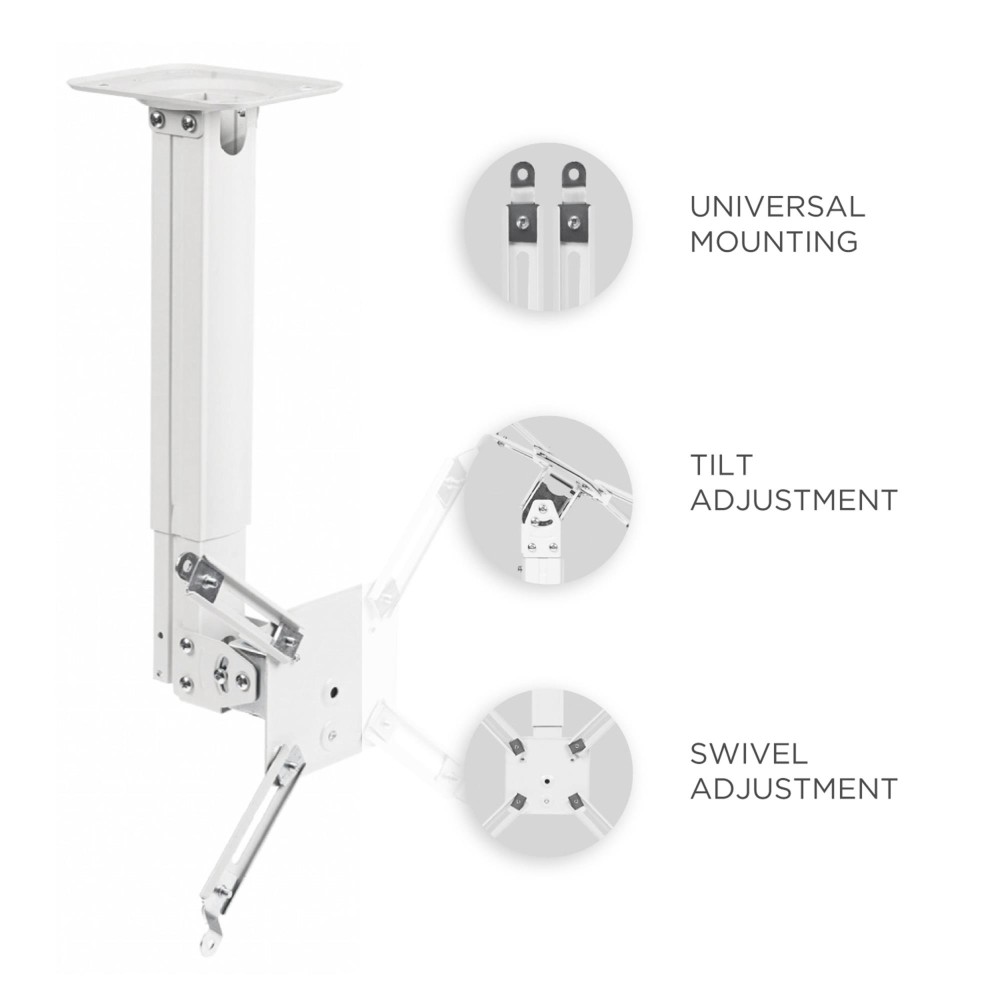 UNIVERSAL MOUNTING

TILT ADJUSTMENT

SWIVEL ADJUSTMENT