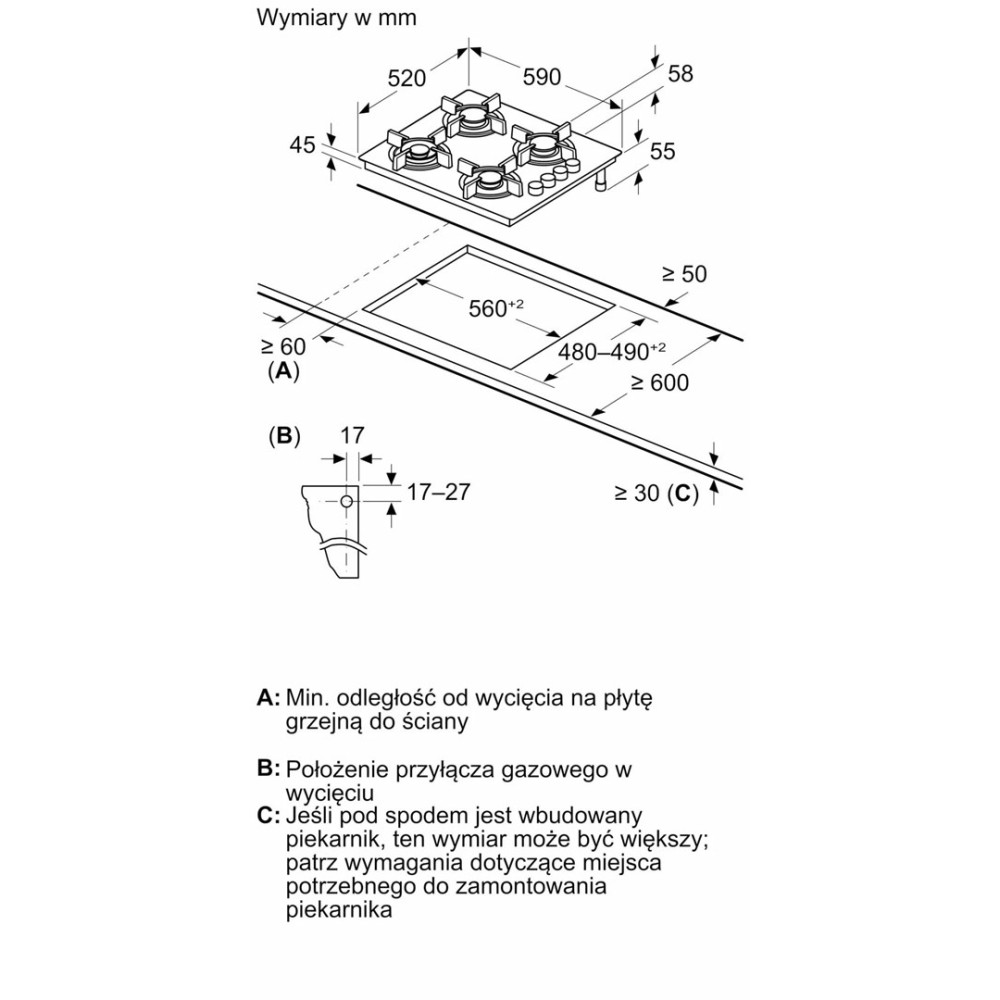 Wymiary w mm

520
590
58
45
55
≥ 50
$560^{+2}$
≥ 60
(A)
$480–490^{+2}$
≥ 600
(B)
17
17–27
≥ 30 (C)

A: Min. odległość od wycięcia na płytę grzejną do ściany

B: Położenie przyłącza gazowego w wycięciu
C: Jeśli pod spodem jest wbudowany piekarnik, ten wymiar może być większy; patrz wymagania dotyczące miejsca potrzebnego do zamontowania piekarnika