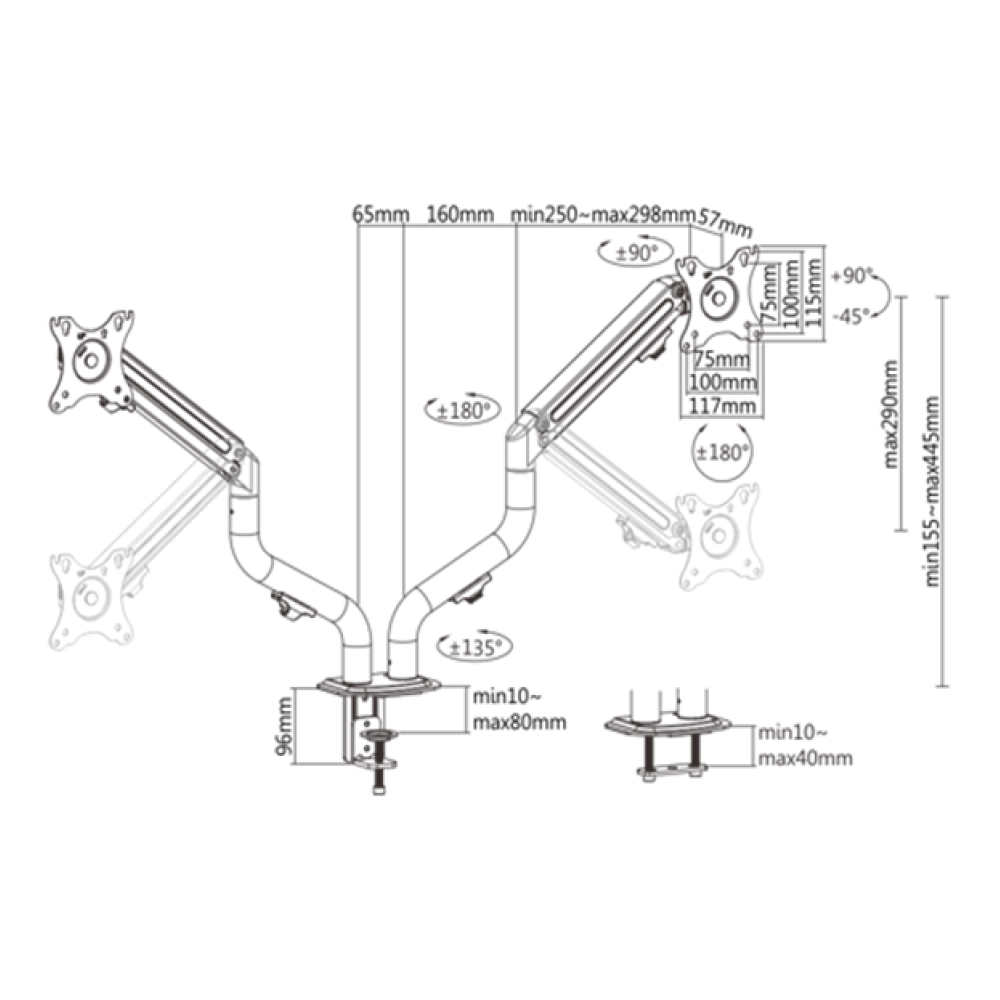 65mm 160mm min250~max298mm 57mm

±90°

75mm
100mm
115mm

+90°
-45°

75mm
100mm
117mm

±180°

±180°

max290mm

min155~max445mm

±135°

96mm

min10~
max80mm

min10~
max40mm